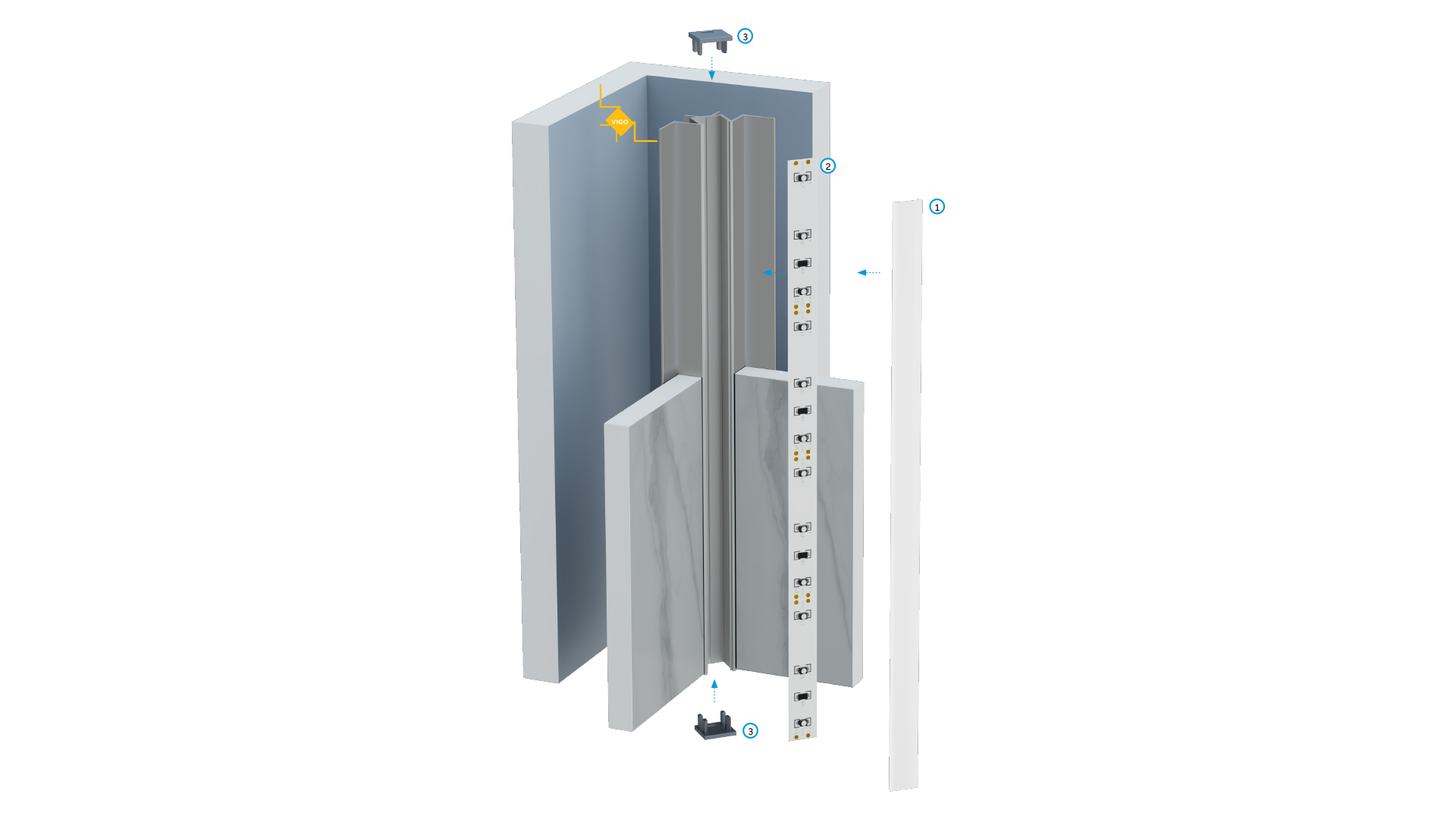 3

VIGO

2

1

3